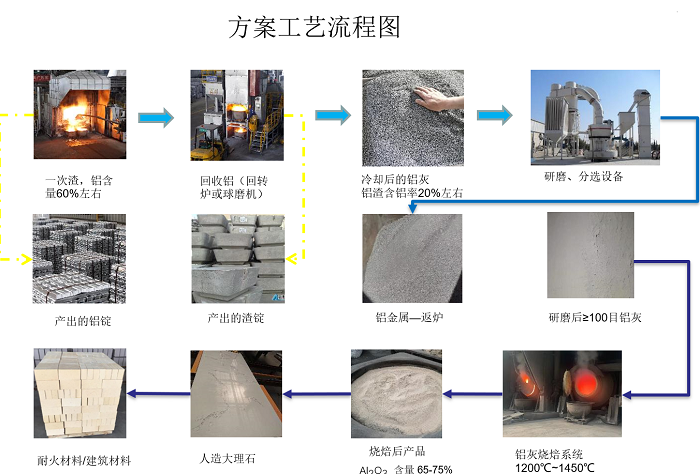 方案工艺流程图

一次渣，铝含量60%左右

回收铝（回转炉或球磨机）

冷却后的铝灰
铝渣含铝率20%左右

研磨、分选设备

产出的铝锭

产出的渣锭

铝金属—返炉

研磨后≥100目铝灰

耐火材料/建筑材料

人造大理石

烧焙后产品
$Al_2O_3$ 含量 65-75%

铝灰烧焙系统
1200℃~1450℃